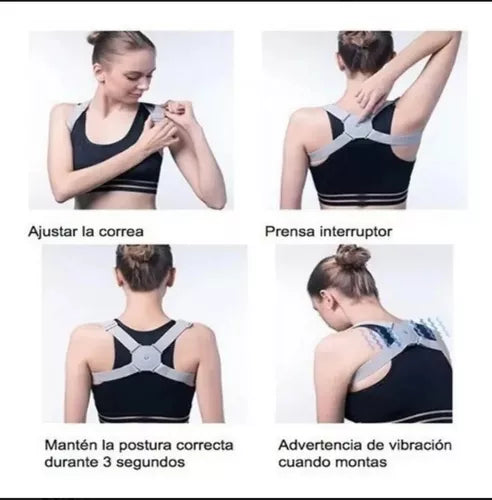 Ajustar la correa

Prensa interruptor

Mantén la postura correcta durante 3 segundos

Advertencia de vibración cuando montas