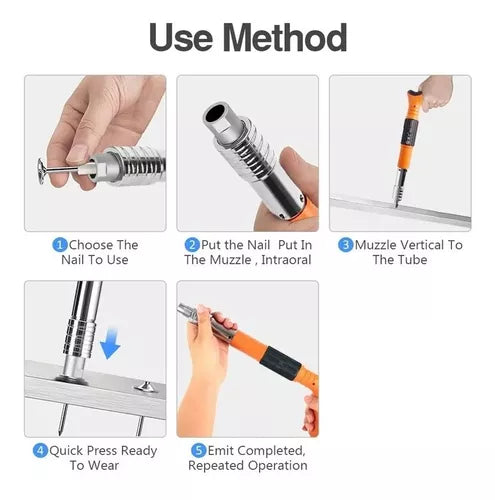 Use Method

1 Choose The Nail To Use

2 Put the Nail Put In The Muzzle , Intraoral

3 Muzzle Vertical To The Tube

4 Quick Press Ready To Wear

5 Emit Completed, Repeated Operation