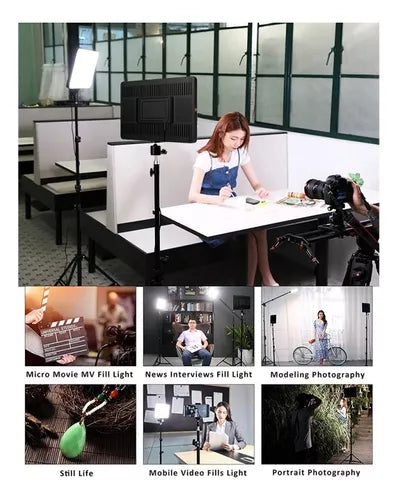 UNIVERSAL STUDIOS

Micro Movie MV Fill Light

News Interviews Fill Light

Modeling Photography

Still Life

Mobile Video Fills Light

Portrait Photography