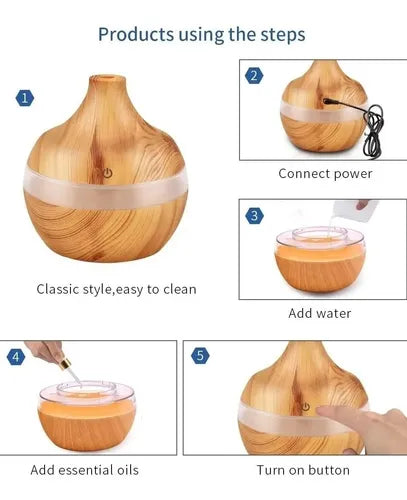 Products using the steps

1

Classic style,easy to clean

2

Connect power

3

Add water

4

Add essential oils

5

Turn on button