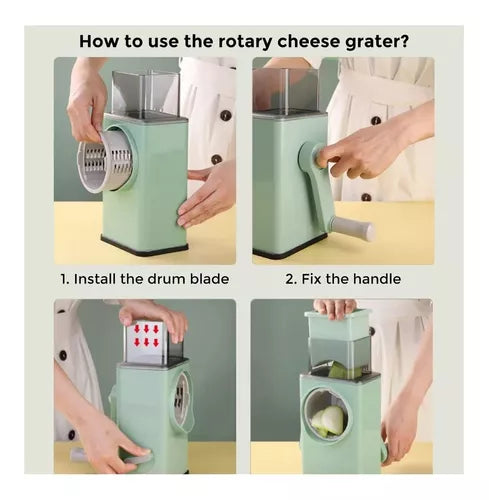 How to use the rotary cheese grater?

1. Install the drum blade

2. Fix the handle