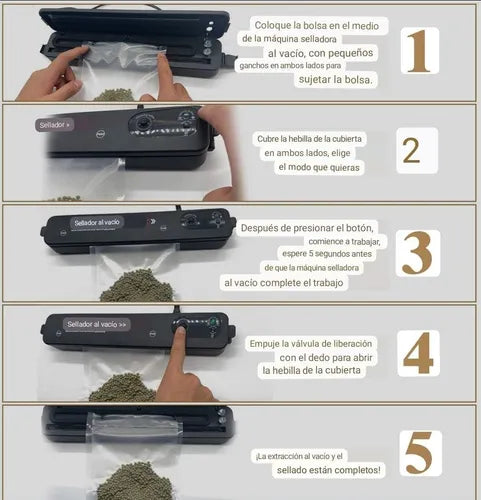 Coloque la bolsa en el medio de la máquina selladora al vacío, con pequeños ganchos en ambos lados para sujetar la bolsa.

1

Sellador »

Cubre la hebilla de la cubierta en ambos lados, elige el modo que quieras

2

Sellador al vacío

Después de presionar el botón, comience a trabajar, espere 5 segundos antes de que la máquina selladora al vacío complete el trabajo

3

Sellador al vacío >>

Empuje la válvula de liberación con el dedo para abrir la hebilla de la cubierta

4

¡La extracción al vacío y el sellado están completos!

5