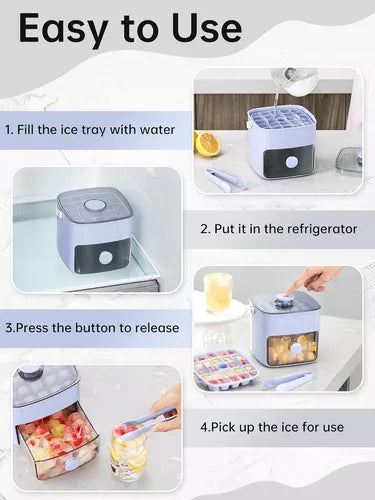 Easy to Use

1. Fill the ice tray with water

2. Put it in the refrigerator

3.Press the button to release

4.Pick up the ice for use