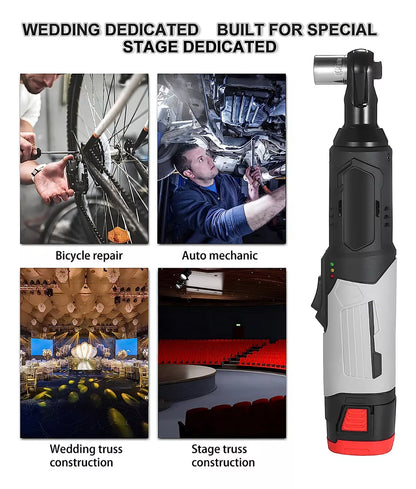 WEDDING DEDICATED BUILT FOR SPECIAL
STAGE DEDICATED

Bicycle repair

Auto mechanic

Wedding truss construction

Stage truss construction