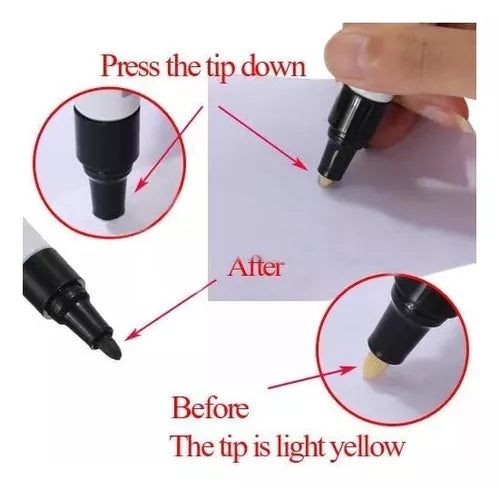 Press the tip down

After

Before
The tip is light yellow