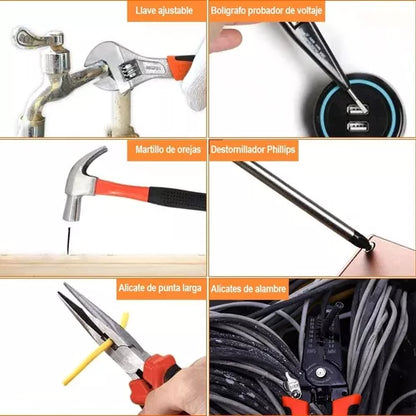 Llave ajustable

Bolígrafo probador de voltaje

Martillo de orejas

Destornillador Phillips

Alicate de punta larga

Alicates de alambre