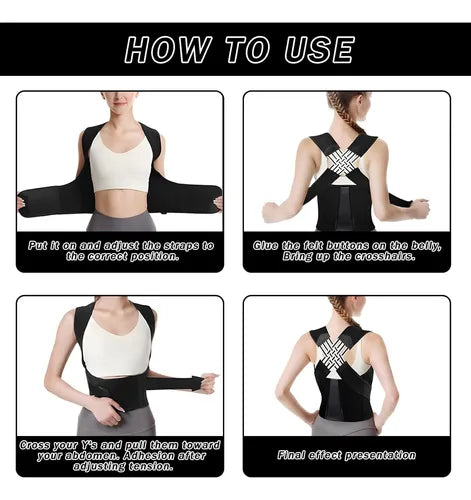 HOW TO USE

Put it on and adjust the straps to the correct position.

Glue the felt buttons on the belly, Bring up the crosshairs.

Cross your Y's and pull them toward your abdomen. Adhesion after adjusting tension.

Final effect presentation