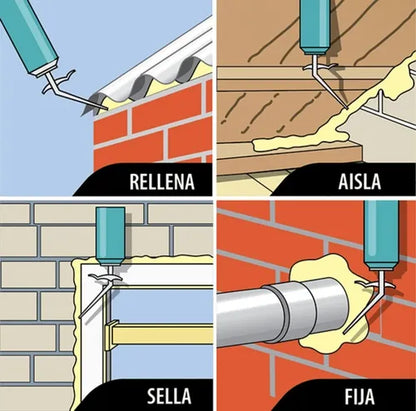 RELLENA

AISLA

SELLA

FIJA