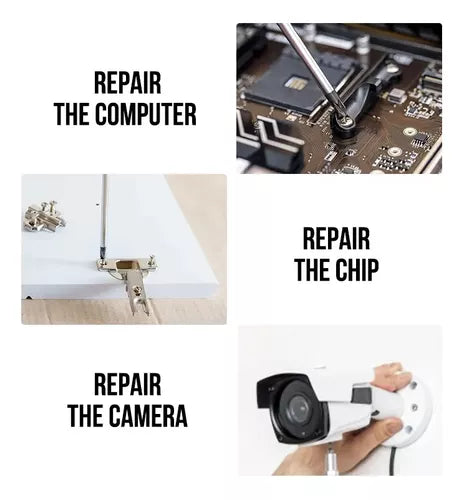 REPAIR
THE COMPUTER

REPAIR
THE CHIP

REPAIR
THE CAMERA