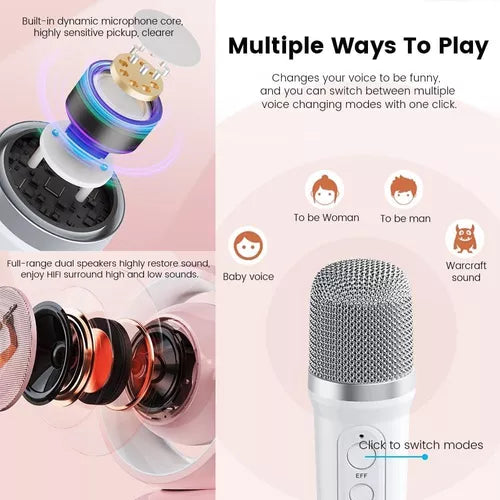 Built-in dynamic microphone core, highly sensitive pickup, clearer

Full-range dual speakers highly restore sound, enjoy HIFI surround high and low sounds.

Multiple Ways To Play

Changes your voice to be funny, and you can switch between multiple voice changing modes with one click.

To be Woman

To be man

Baby voice

Warcraft sound

Click to switch modes

EFF