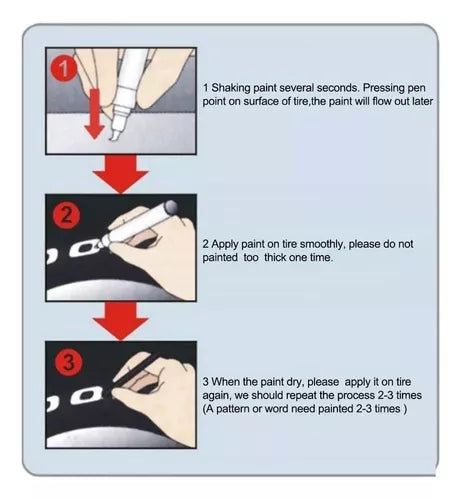 1

1 Shaking paint several seconds. Pressing pen point on surface of tire,the paint will flow out later

2

2 Apply paint on tire smoothly, please do not painted too thick one time.

3

3 When the paint dry, please apply it on tire again, we should repeat the process 2-3 times (A pattern or word need painted 2-3 times )