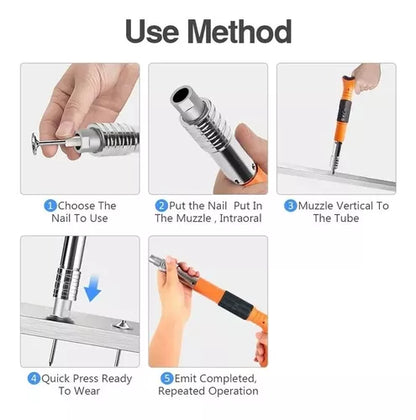 Use Method

1 Choose The Nail To Use

2 Put the Nail Put In The Muzzle , Intraoral

3 Muzzle Vertical To The Tube

4 Quick Press Ready To Wear

5 Emit Completed, Repeated Operation