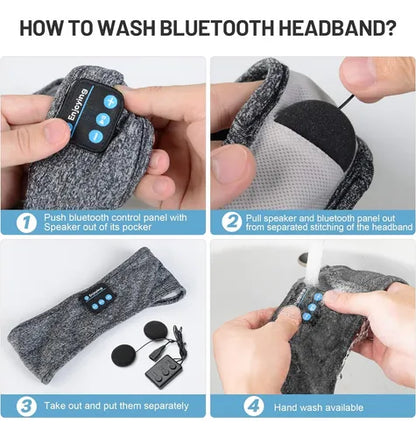 HOW TO WASH BLUETOOTH HEADBAND?

Enjoying

1 Push bluetooth control panel with Speaker out of its pocker

2 Pull speaker and bluetooth panel out from separated stitching of the headband

3 Take out and put them separately

4 Hand wash available