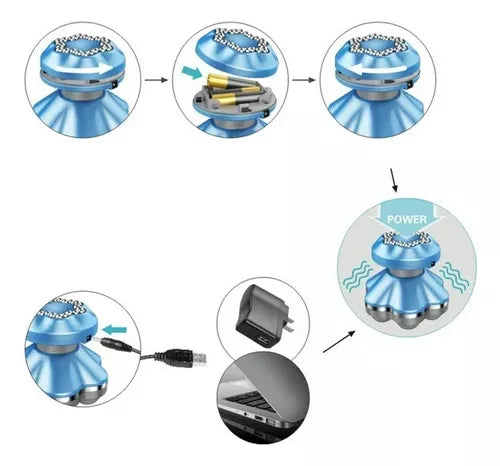 POWER