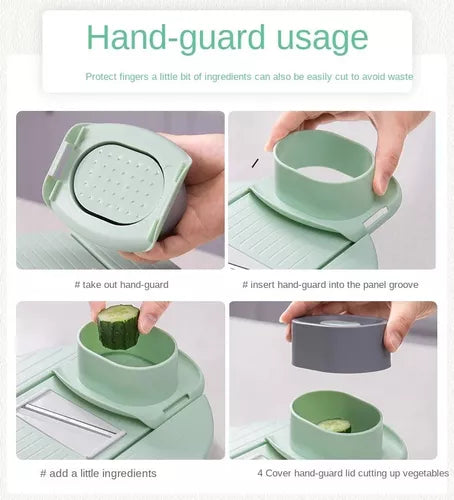 Hand-guard usage

Protect fingers a little bit of ingredients can also be easily cut to avoid waste

# take out hand-guard

# insert hand-guard into the panel groove

# add a little ingredients

4 Cover hand-guard lid cutting up vegetables