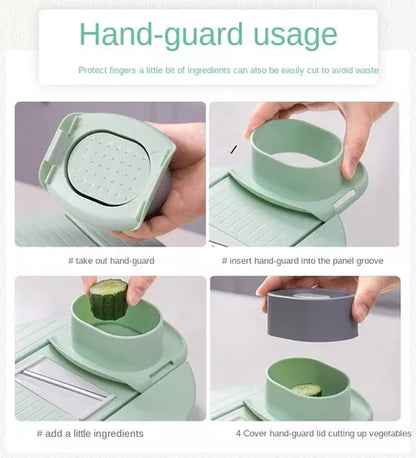 Hand-guard usage

Protect fingers a little bit of ingredients can also be easily cut to avoid waste

# take out hand-guard

# insert hand-guard into the panel groove

# add a little ingredients

4 Cover hand-guard lid cutting up vegetables