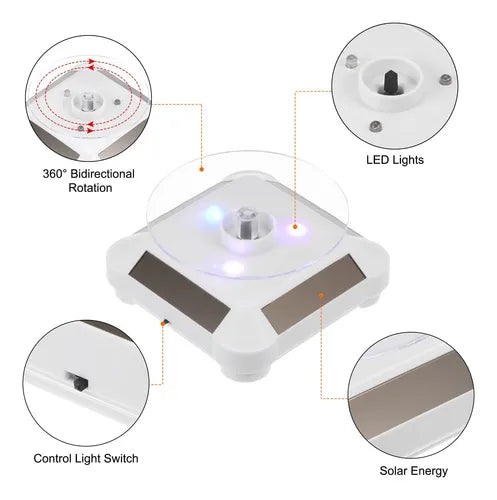 360° Bidirectional Rotation

LED Lights

Control Light Switch

Solar Energy