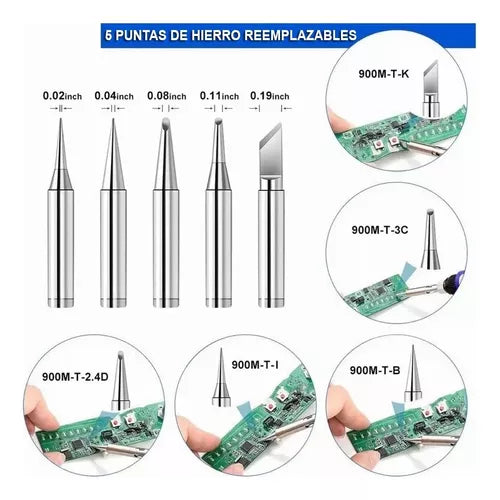 5 PUNTAS DE HIERRO REEMPLAZABLES

0.02inch
0.04inch
0.08inch
0.11inch
0.19inch

900M-T-K

900M-T-3C

900M-T-2.4D

900M-T-I

900M-T-B