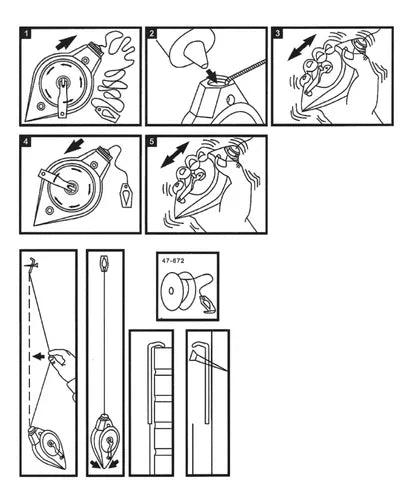 1

2

3

4

5

47-672