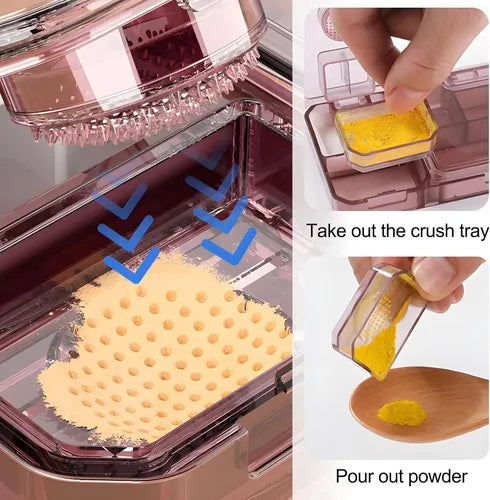 Take out the crush tray

Pour out powder