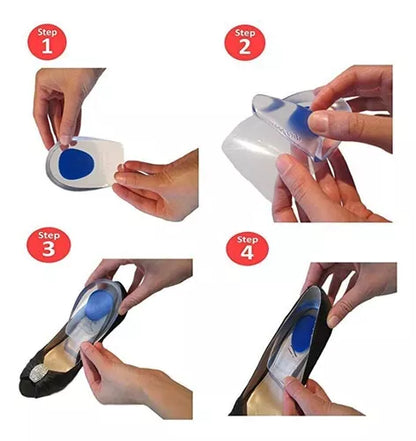 Step
1

Step
2

Step
3

Step
4