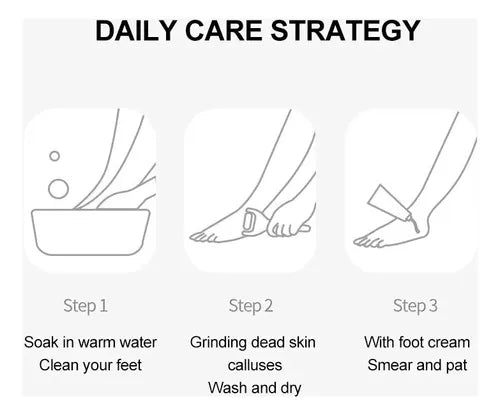 DAILY CARE STRATEGY

Step 1

Soak in warm water
Clean your feet

Step 2

Grinding dead skin
calluses
Wash and dry

Step 3

With foot cream
Smear and pat