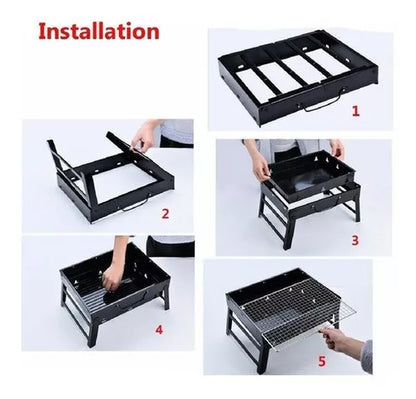 Installation

1

2

3

4

5